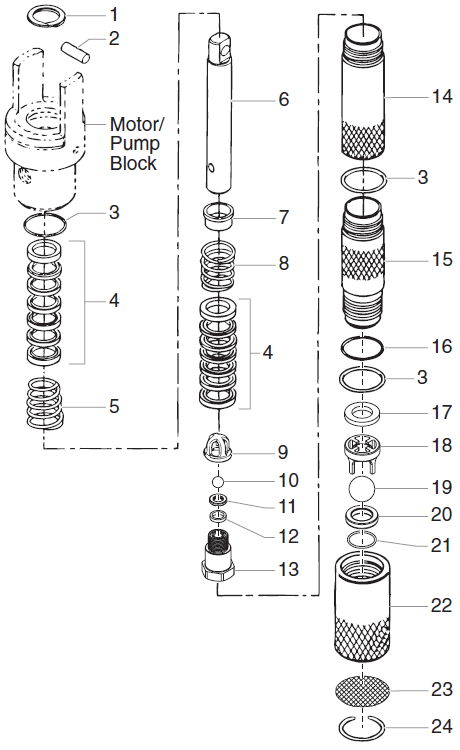 1
2
Motor/ Pump Block
3
4
5
6
7
8
4
9
10
11
12
13
14
3
15
16
3
17
18
19
20
21
22
23
24